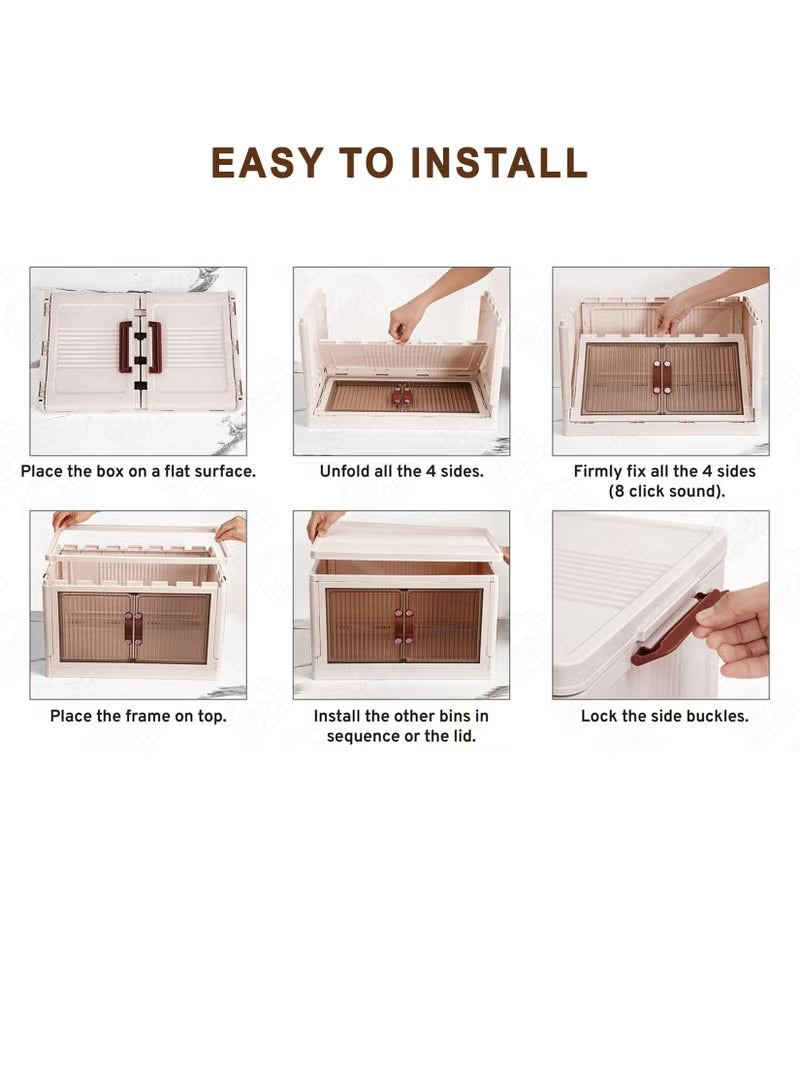 EASY TO INSTALL

Place the box on a flat surface.

Unfold all the 4 sides.

Firmly fix all the 4 sides (8 click sound).

Place the frame on top.

Install the other bins in sequence or the lid.

Lock the side buckles.